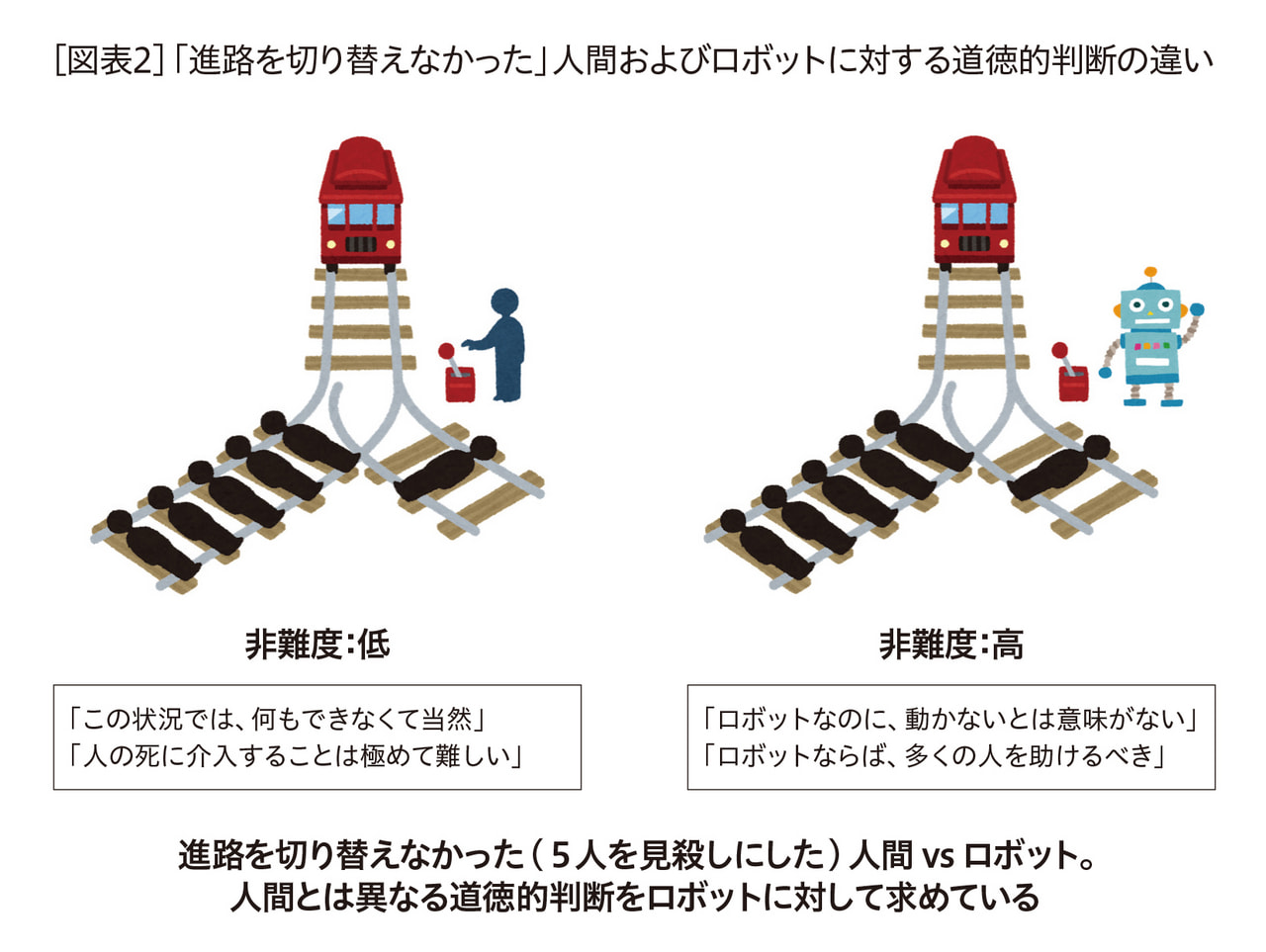 [図表2]「進路を切り替えなかった」人間およびロボットに対する道徳的判断の違い

非難度:低

「この状況では、何もできなくて当然」
「人の死に介入することは極めて難しい」

非難度:高

「ロボットなのに、動かないとは意味がない」
「ロボットならば、多くの人を助けるべき」

進路を切り替えなかった(5人を見殺しにした)人間 vs ロボット。
人間とは異なる道徳的判断をロボットに対して求めている